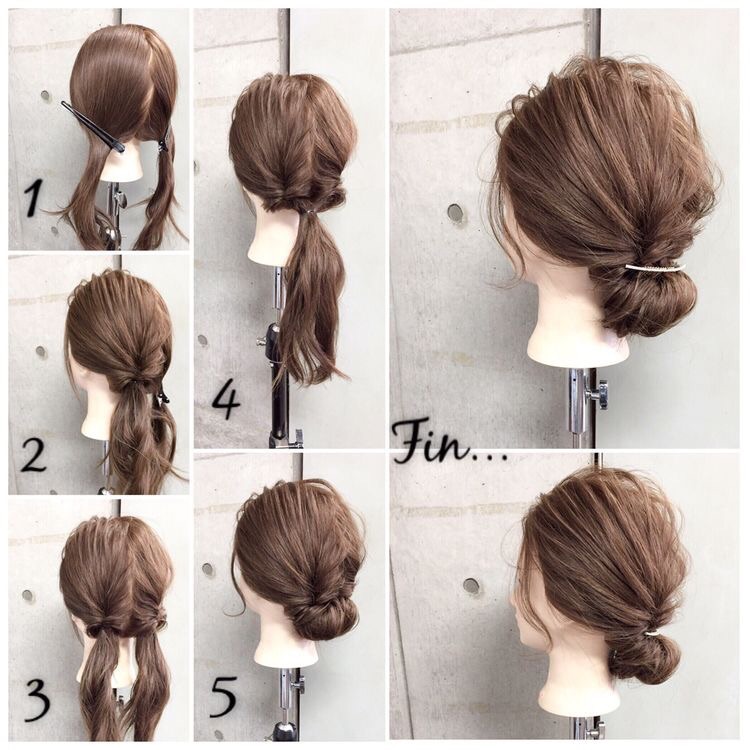 1

2

3

4

5

Fin...